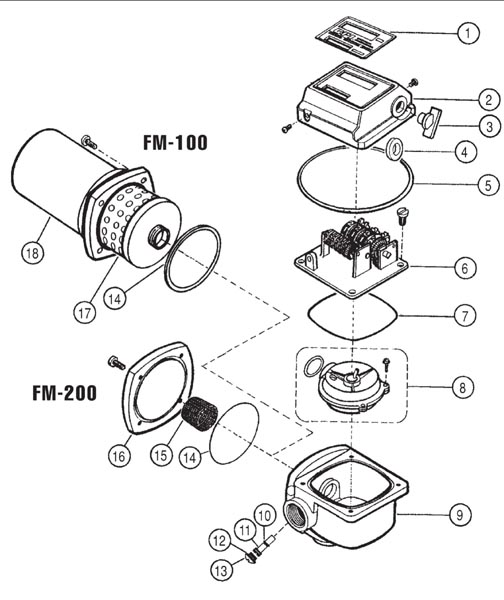 1
2
3
4
5
6
7
8
9
FM-100
18
17
14
FM-200
16
15
14
10
11
12
13